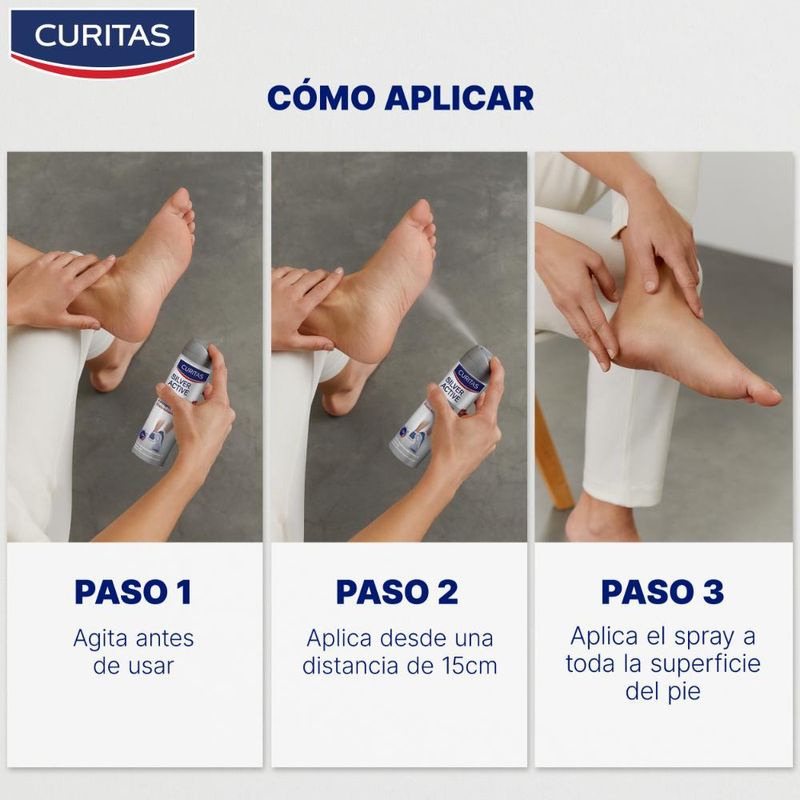 CURITAS

CÓMO APLICAR

CURITAS
SILVER ACTIVE

CURITAS
SILVER ACTIVE

PASO 1
Agita antes de usar

PASO 2
Aplica desde una distancia de 15cm

PASO 3
Aplica el spray a toda la superficie del pie