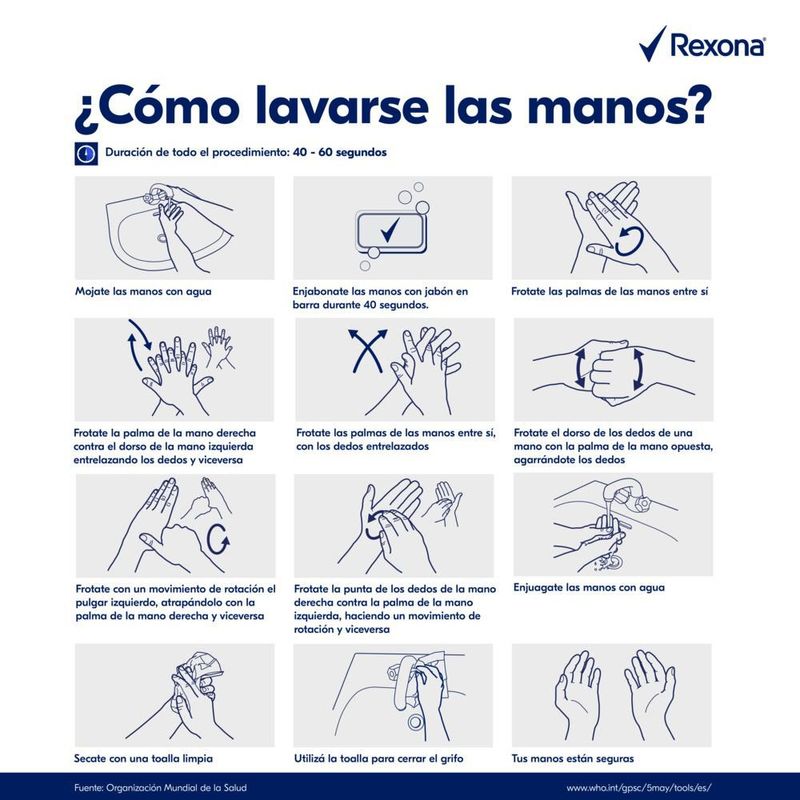 Rexona

¿Cómo lavarse las manos?

Duración de todo el procedimiento: 40 - 60 segundos

Mojate las manos con agua

Enjabonate las manos con jabón en barra durante 40 segundos.

Frotate las palmas de las manos entre sí

Frotate la palma de la mano derecha contra el dorso de la mano izquierda entrelazando los dedos y viceversa

Frotate las palmas de las manos entre sí, con los dedos entrelazados

Frotate el dorso de los dedos de una mano con la palma de la mano opuesta, agarrándote los dedos

Frotate con un movimiento de rotación el pulgar izquierdo, atrapándolo con la palma de la mano derecha y viceversa

Frotate la punta de los dedos de la mano derecha contra la palma de la mano izquierda, haciendo un movimiento de rotación y viceversa

Enjuagate las manos con agua

Secate con una toalla limpia

Utilizá la toalla para cerrar el grifo

Tus manos están seguras

Fuente: Organización Mundial de la Salud

www.who.int/gpsc/5may/tools/es/